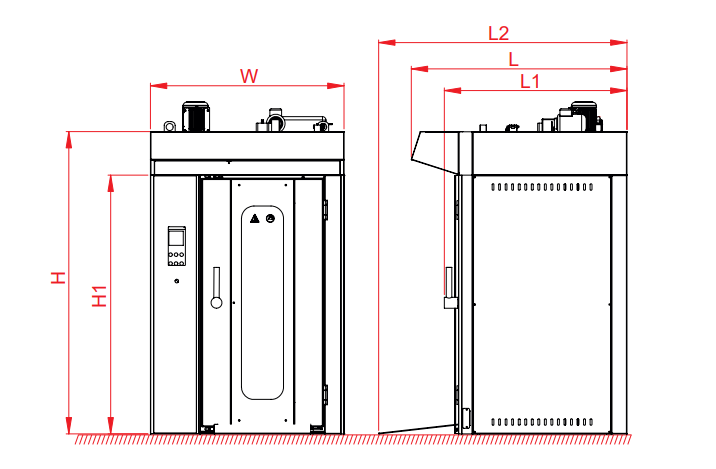 W
H
H1
L2
L
L1